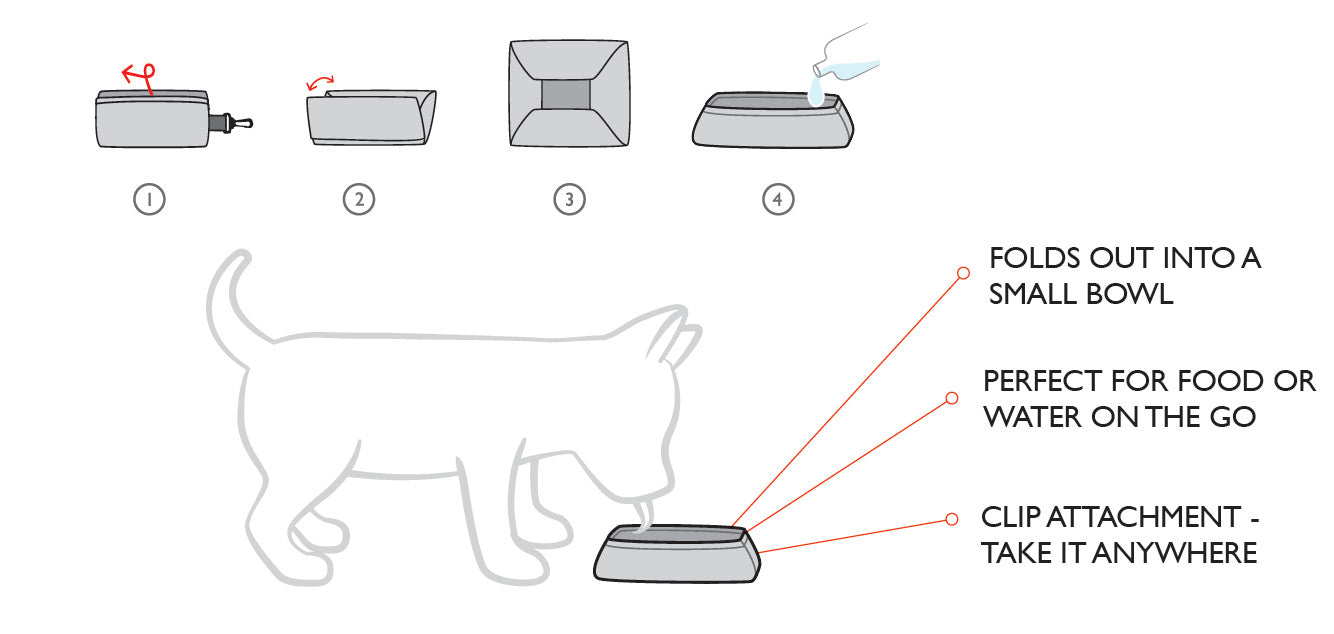 1

2

3

4

FOLDS OUT INTO A SMALL BOWL

PERFECT FOR FOOD OR WATER ON THE GO

CLIP ATTACHMENT - TAKE IT ANYWHERE